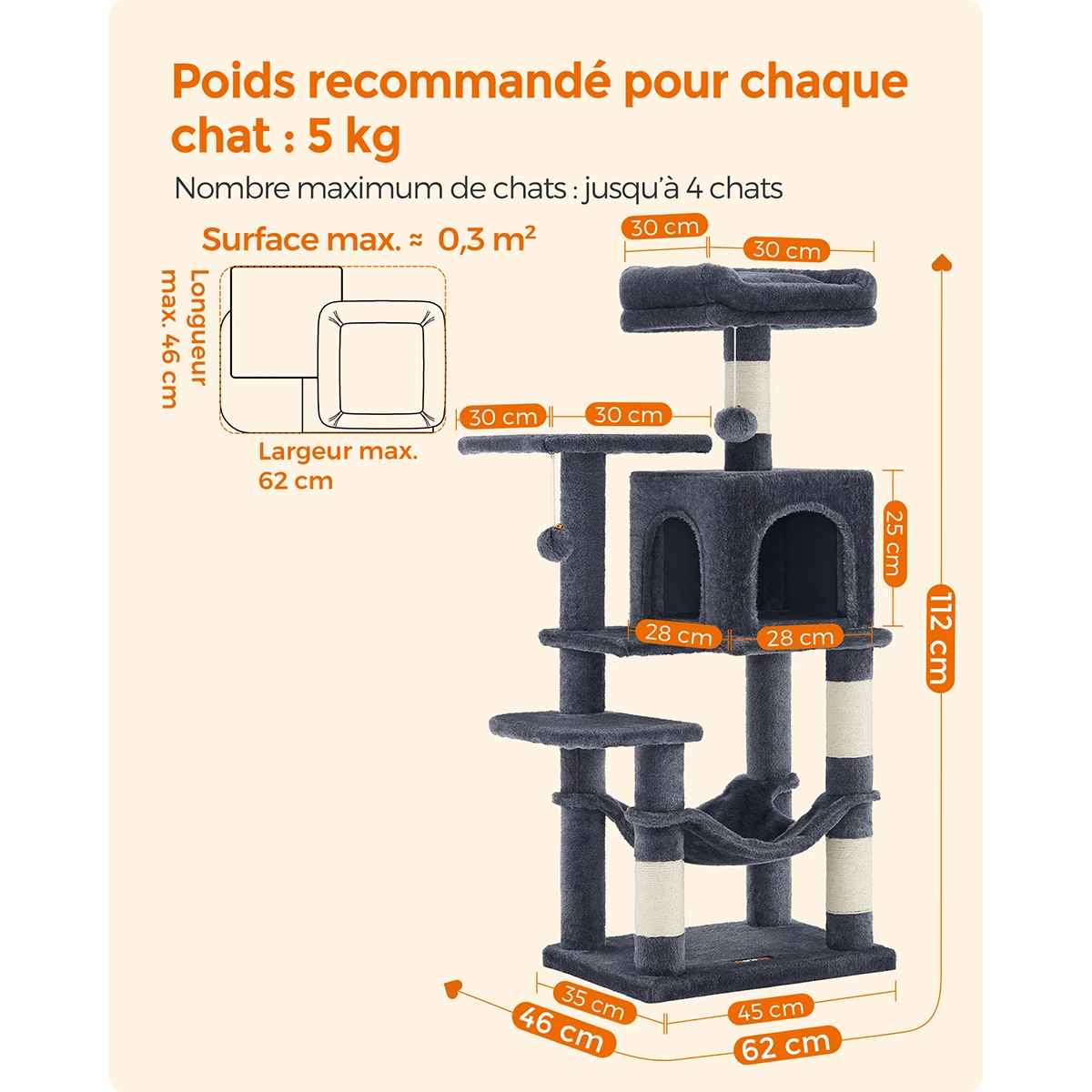 Poids recommandé pour chaque chat : 5 kg

Nombre maximum de chats : jusqu'à 4 chats

Surface max. ≈ 0,3 m²

Longueur max. 46 cm

Largeur max. 62 cm

30 cm
30 cm
30 cm
30 cm
25 cm
28 cm
28 cm
112 cm
35 cm
45 cm
46 cm
62 cm