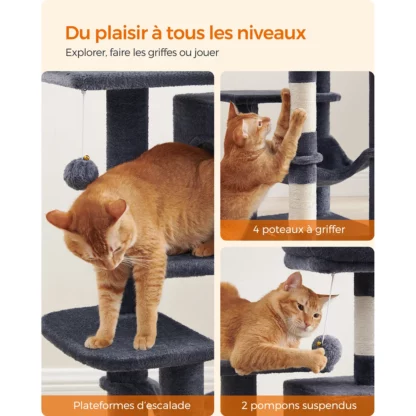 Du plaisir à tous les niveaux
Explorer, faire les griffes ou jouer

4 poteaux à griffer

Plateformes d'escalade

2 pompons suspendus