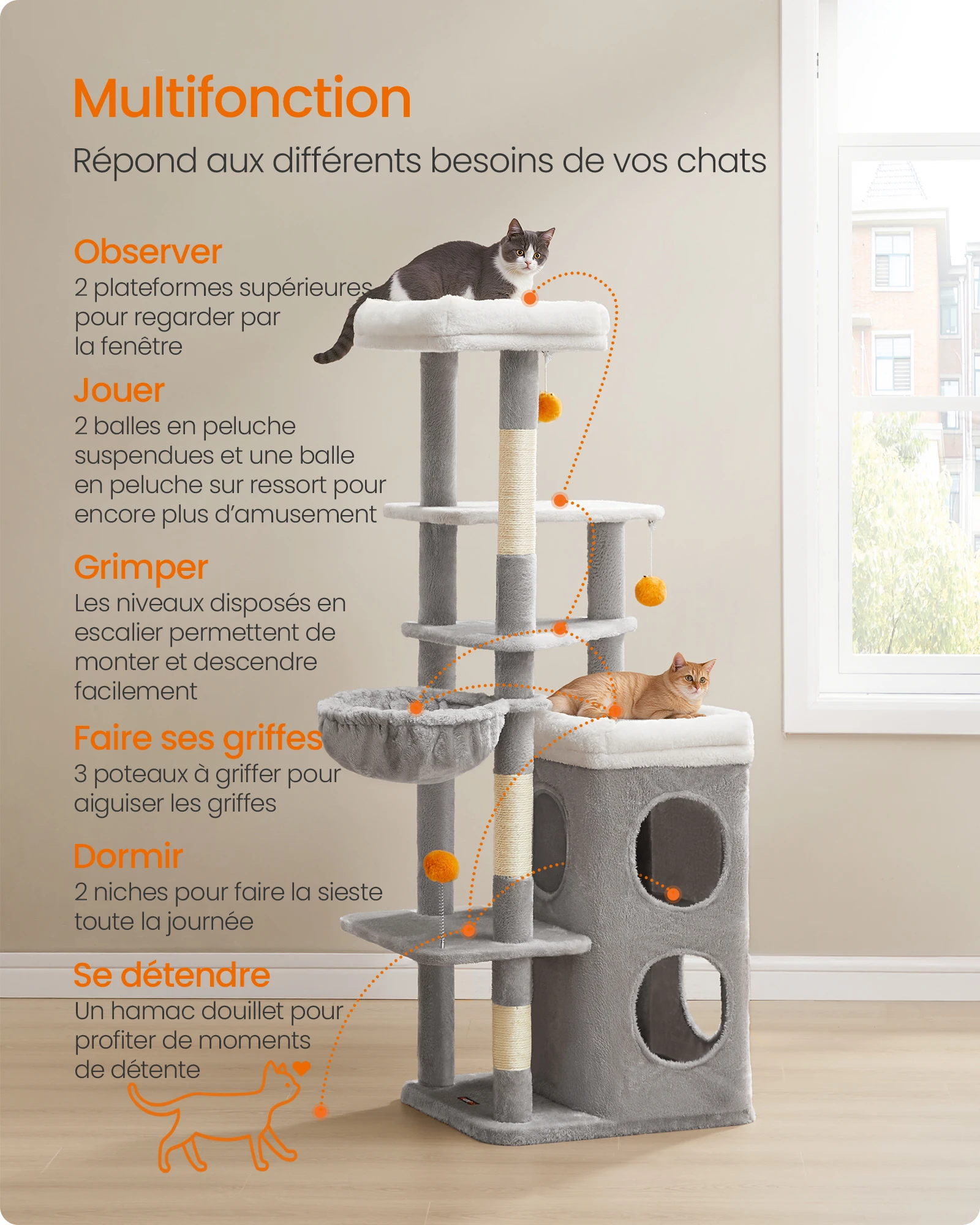 Multifonction

Répond aux différents besoins de vos chats

Observer
2 plateformes supérieures pour regarder par la fenêtre

Jouer
2 balles en peluche suspendues et une balle en peluche sur ressort pour encore plus d'amusement

Grimper
Les niveaux disposés en escalier permettent de monter et descendre facilement

Faire ses griffes
3 poteaux à griffer pour aiguiser les griffes

Dormir
2 niches pour faire la sieste toute la journée

Se détendre
Un hamac douillet pour profiter de moments de détente